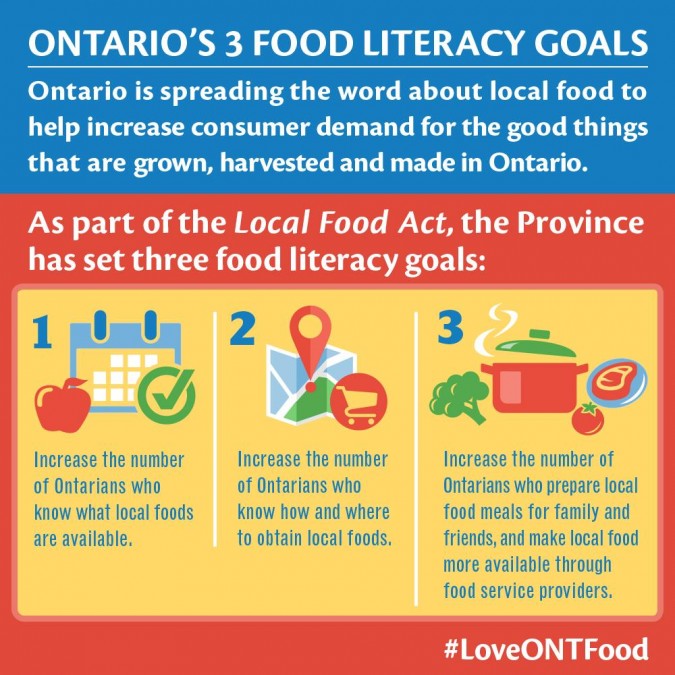 ONTARIO'S 3 FOOD LITERACY GOALS

Ontario is spreading the word about local food to help increase consumer demand for the good things that are grown, harvested and made in Ontario.

As part of the Local Food Act, the Province has set three food literacy goals:

1

Increase the number of Ontarians who know what local foods are available.

2

Increase the number of Ontarians who know how and where to obtain local foods.

3

Increase the number of Ontarians who prepare local food meals for family and friends, and make local food more available through food service providers.

#LoveONTFood